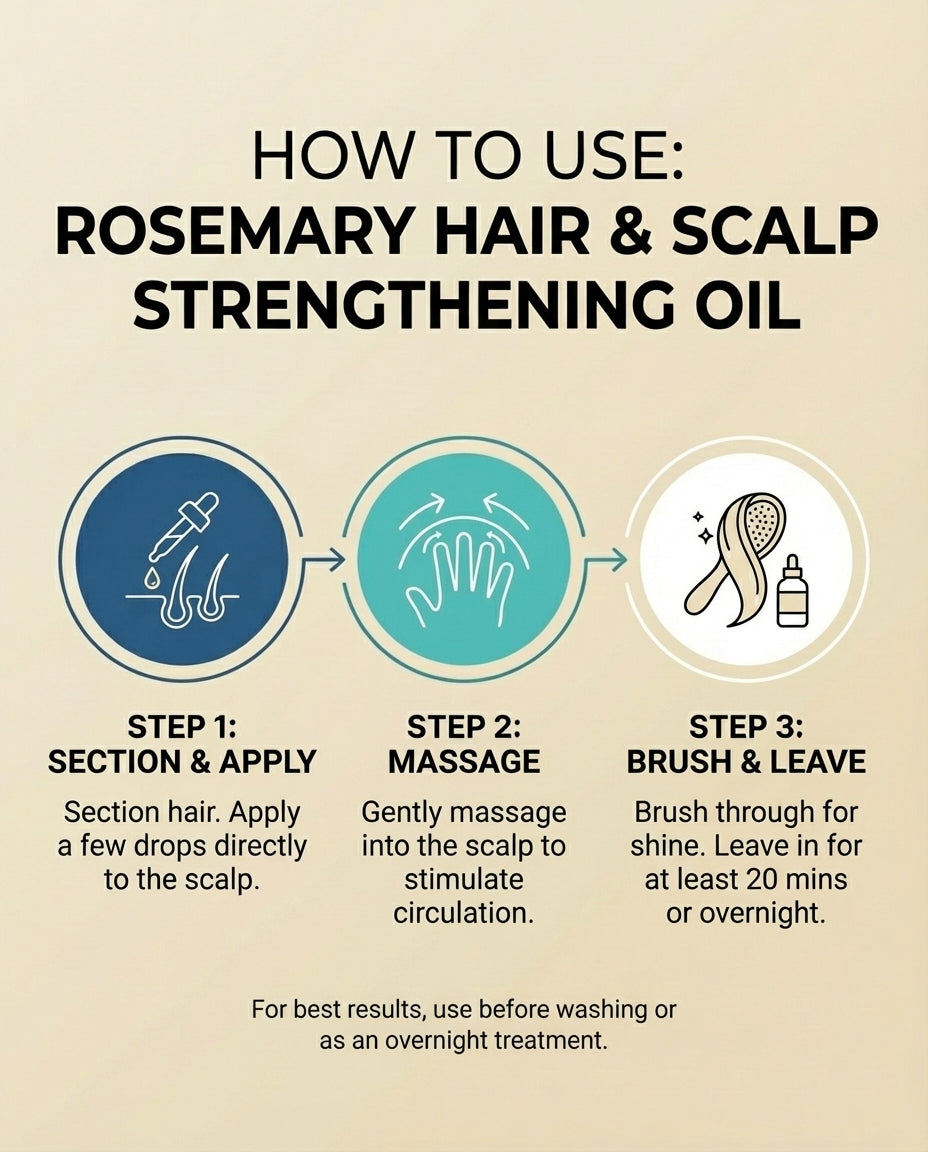 HOW TO USE:
ROSEMARY HAIR & SCALP STRENGTHENING OIL

STEP 1:
SECTION & APPLY

Section hair. Apply a few drops directly to the scalp.

STEP 2:
MASSAGE

Gently massage into the scalp to stimulate circulation.

STEP 3:
BRUSH & LEAVE

Brush through for shine. Leave in for at least 20 mins or overnight.

For best results, use before washing or as an overnight treatment.